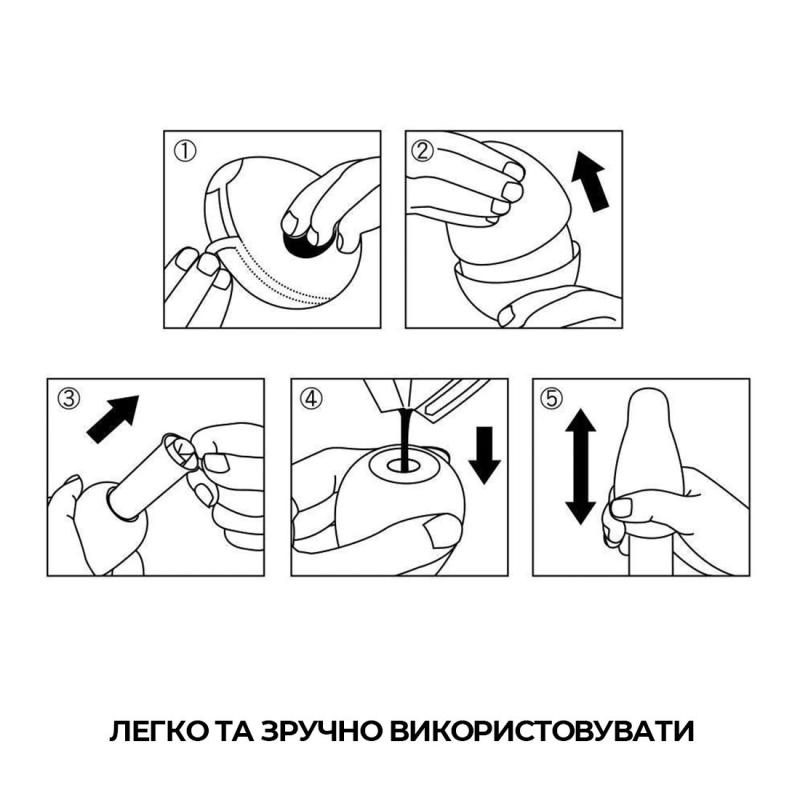 ①

②

③

④

⑤

ЛЕГКО ТА ЗРУЧНО ВИКОРИСТОВУВАТИ