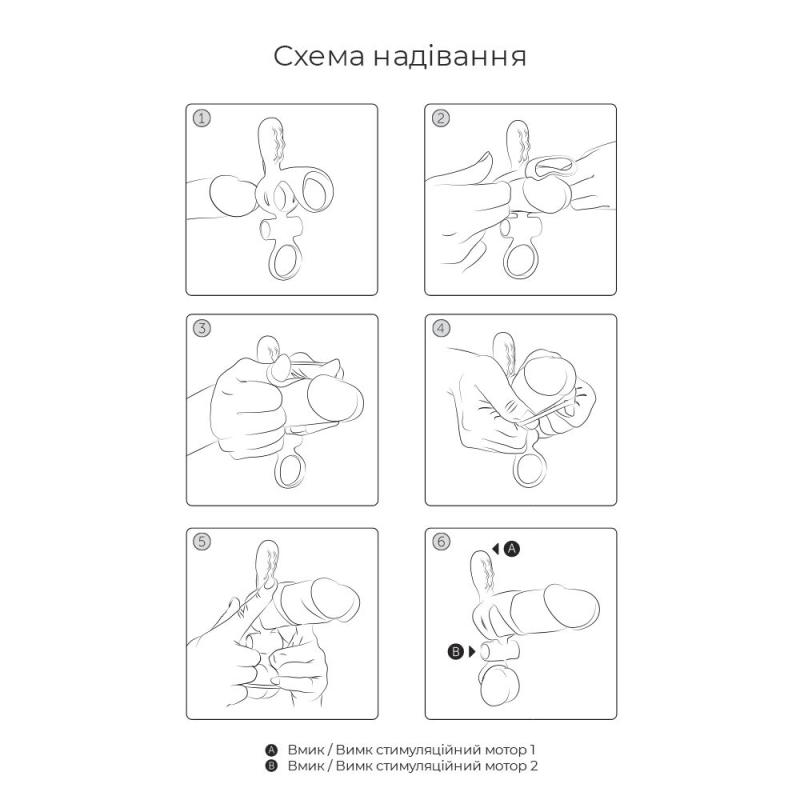 Схема надівання

1

2

3

4

5

6

A

B

A Вмик / Вимк стимуляційний мотор 1
B Вмик / Вимк стимуляційний мотор 2