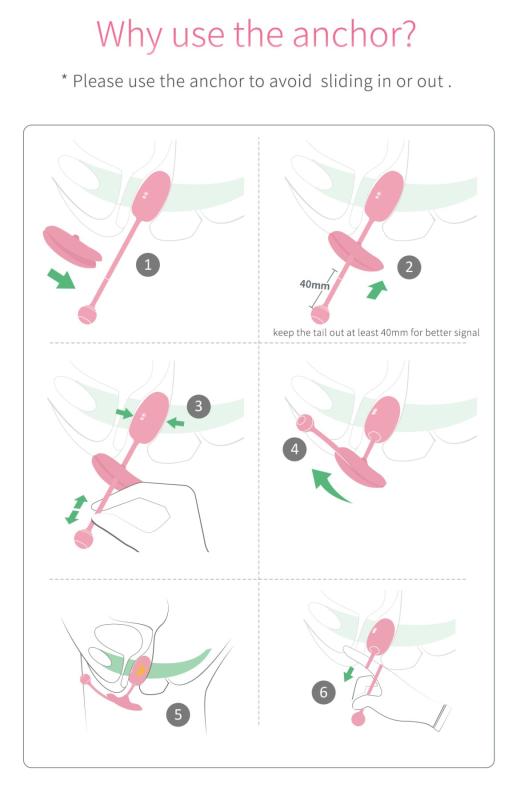 Why use the anchor?

* Please use the anchor to avoid sliding in or out .

1

40mm

2

keep the tail out at least 40mm for better signal

3

4

5

6